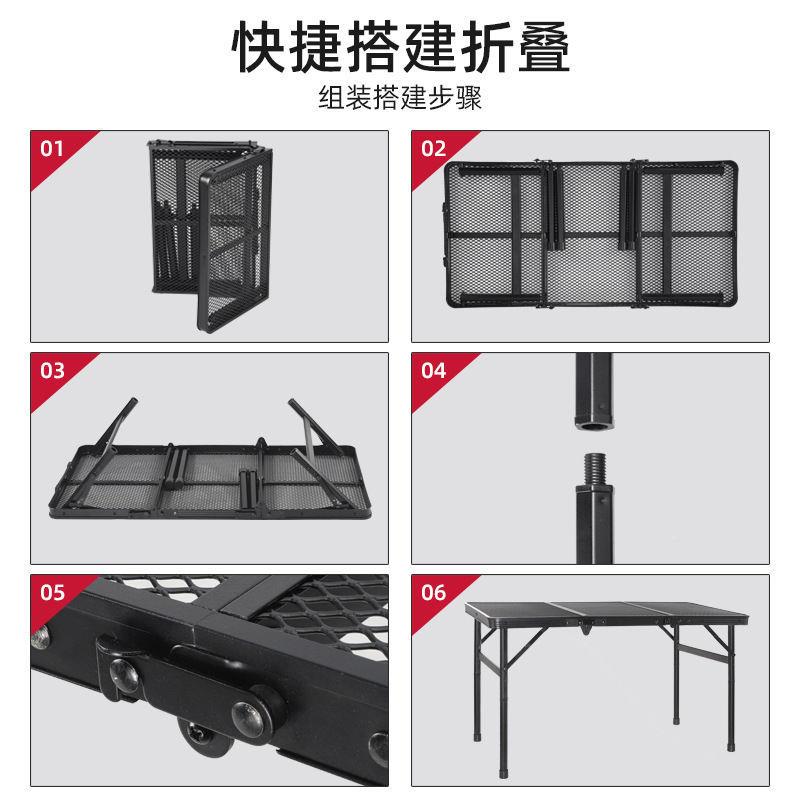 快捷搭建折叠

组装搭建步骤

01

02

03

04

05

06