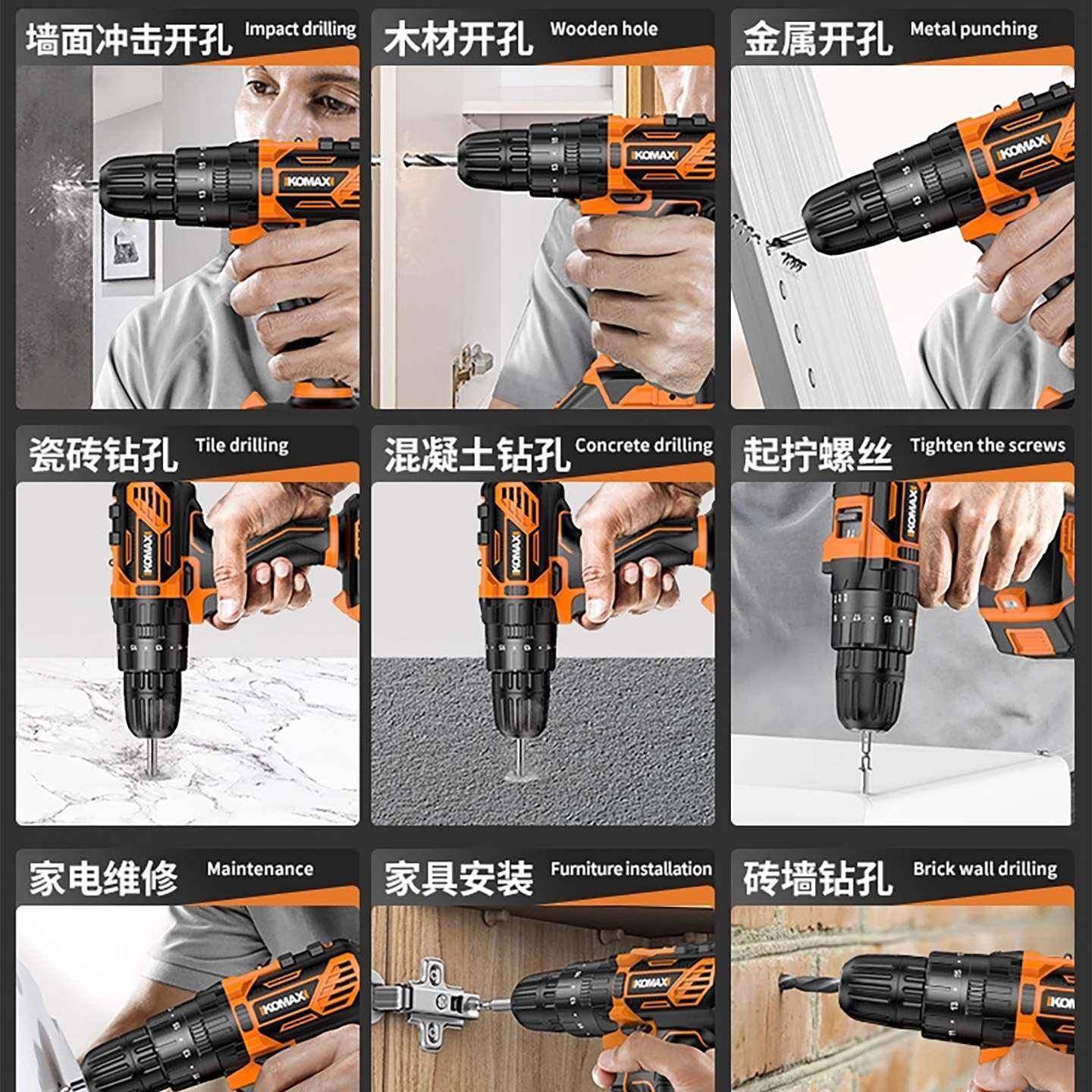 墙面冲击开孔 Impact drilling

KOMAX

木材开孔 Wooden hole

KOMAX

金属开孔 Metal punching

KOMAX

瓷砖钻孔 Tile drilling

KOMAX

混凝土钻孔 Concrete drilling

KOMAX

起拧螺丝 Tighten the screws

KOMAX

家电维修 Maintenance

KOMAX

家具安装 Furniture installation

KOMAX

砖墙钻孔 Brick wall drilling

KOM