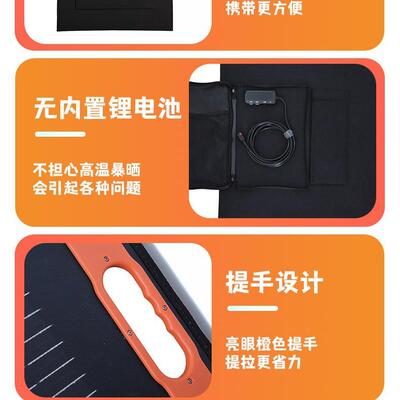 携带更方便

无内置锂电池

不担心高温暴晒
会引起各种问题

提手设计

亮眼橙色提手
提拉更省力