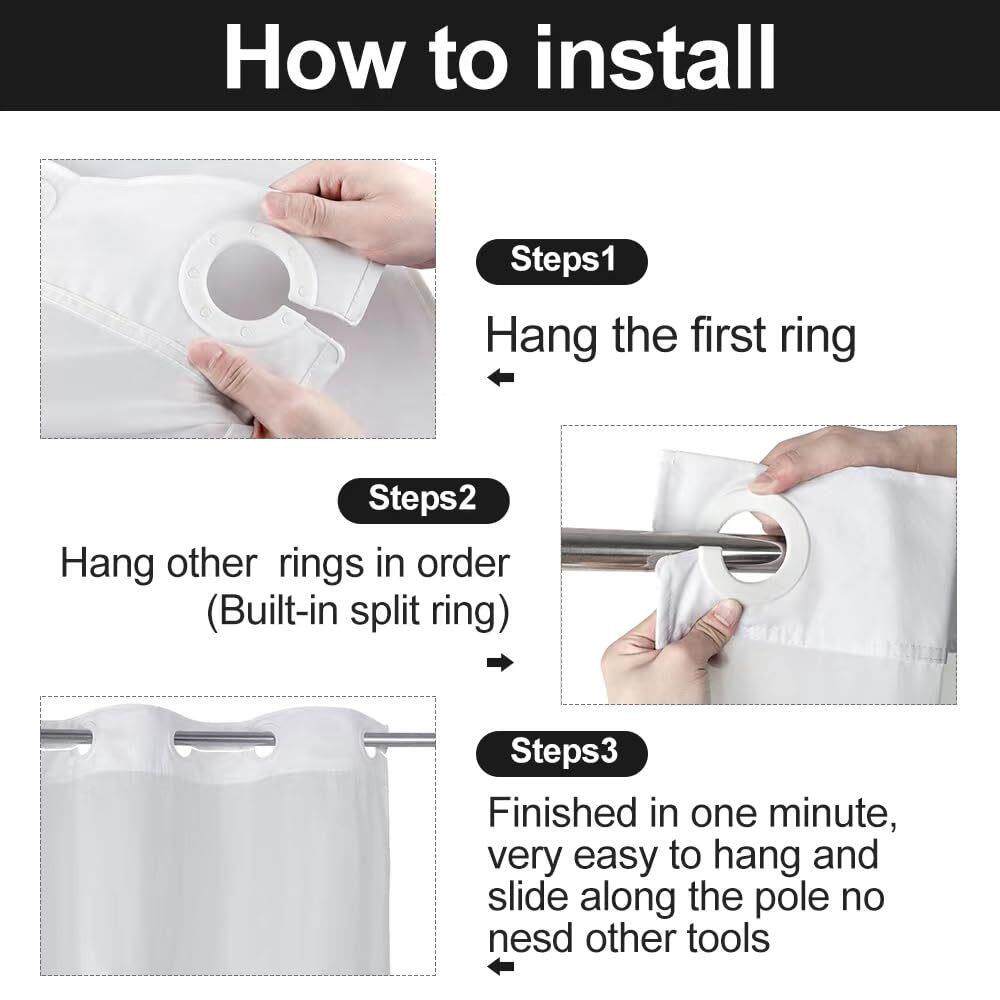 How to install

Steps1

Hang the first ring

Steps2

Hang other rings in order (Built-in split ring)

Steps3

Finished in one minute, very easy to hang and slide along the pole no nesd other tools