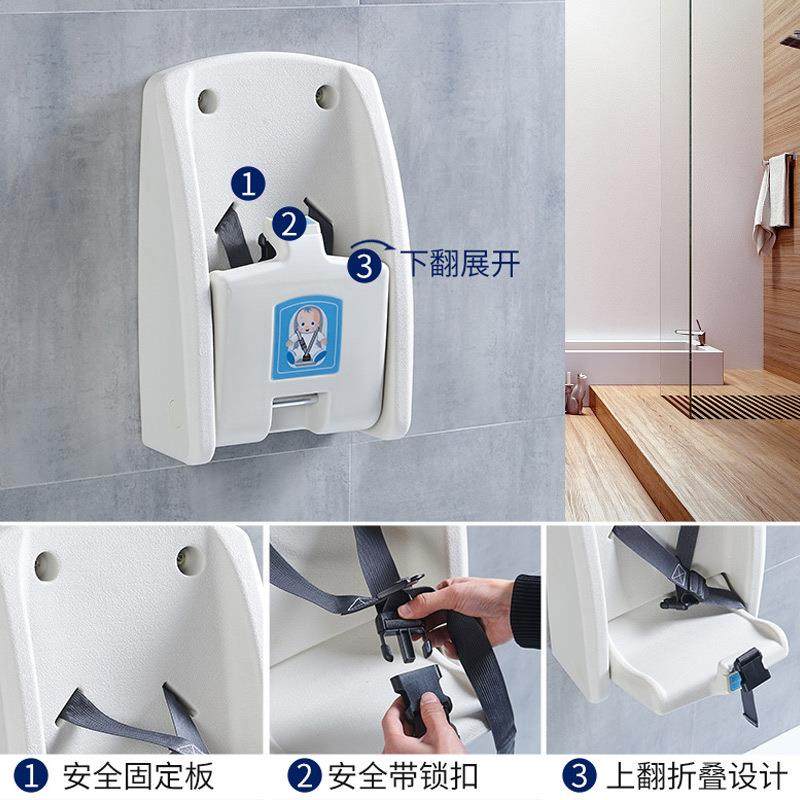 1
2
3 下翻展开

1 安全固定板
2 安全带锁扣
3 上翻折叠设计