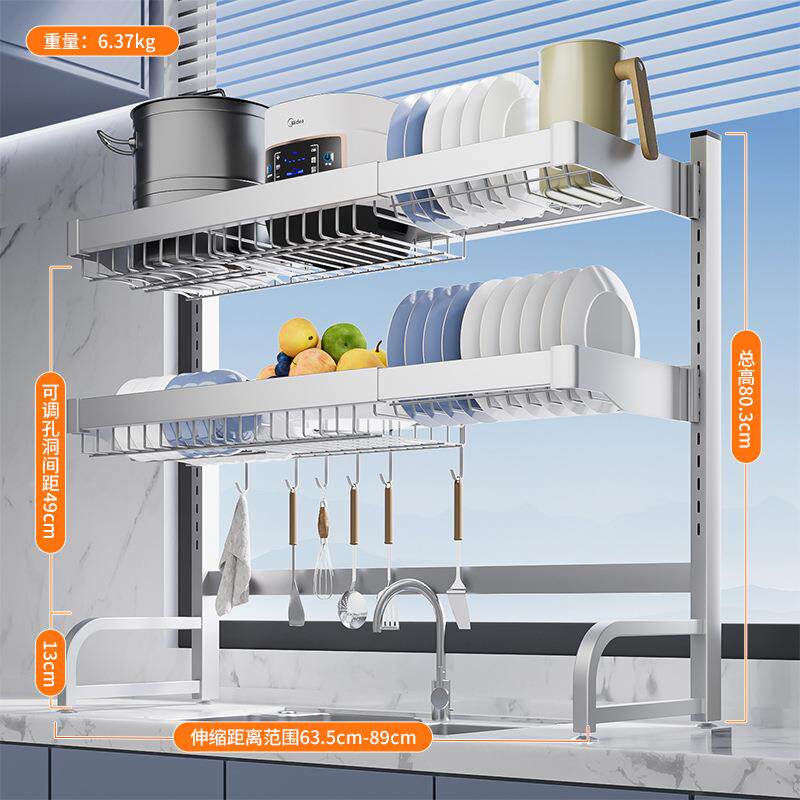 重量：6.37kg

Midea

可调孔洞间距49cm

总高80.3cm

13cm

伸缩距离范围63.5cm-89cm