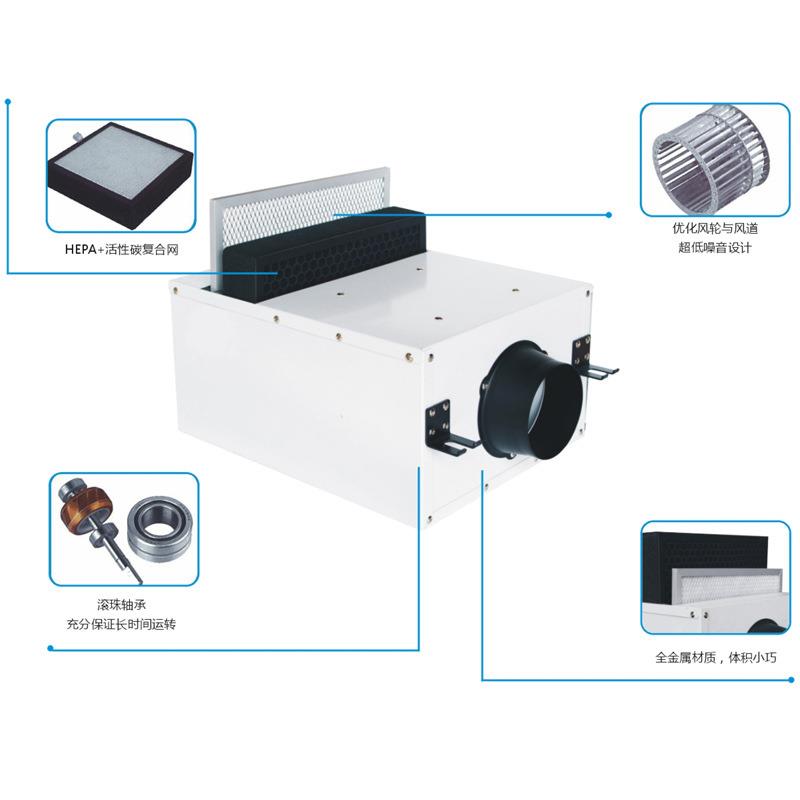 HEPA+活性碳复合网

优化风轮与风道
超低噪音设计

滚珠轴承
充分保证长时间运转

全金属材质，体积小巧