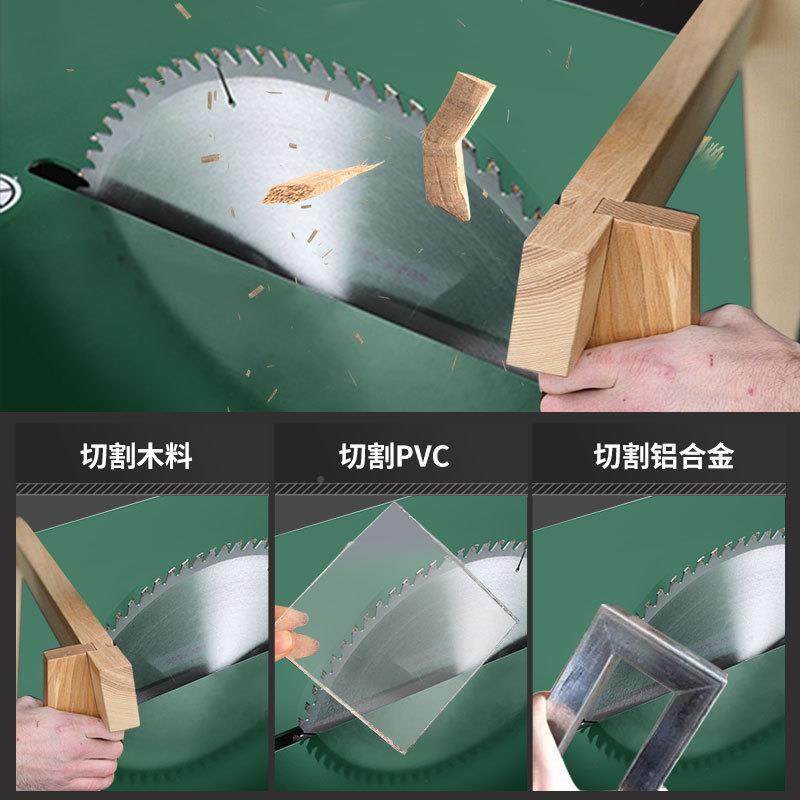 切割木料

切割PVC

切割铝合金