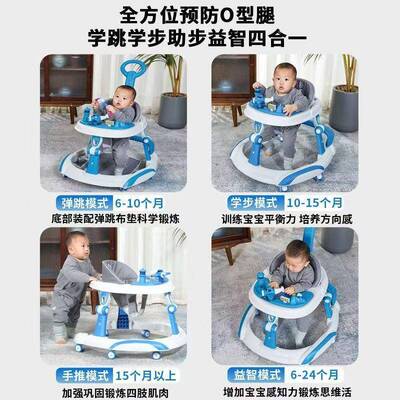 全方位预防O型腿
学跳学步助步益智四合一

弹跳模式 6-10个月
底部装配弹跳布垫科学锻炼

学步模式 10-15个月
训练宝宝平衡力 培养方向感

手推模式 15个月以上
加强巩固锻炼四肢肌肉

益智模式 6-24个月
增加宝宝感知力锻炼思维活