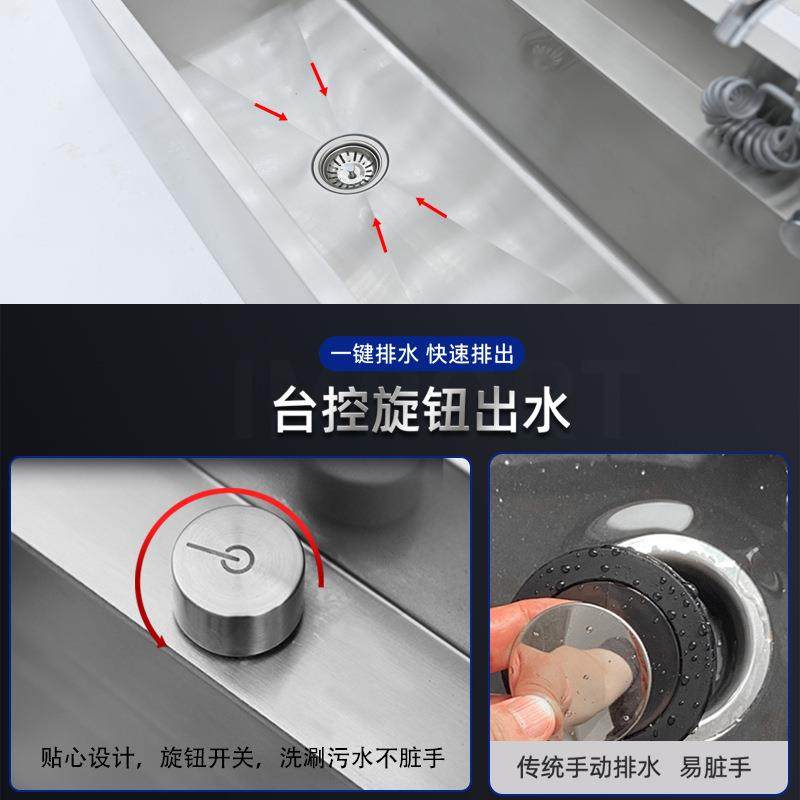 一键排水 快速排出

台控旋钮出水

贴心设计，旋钮开关，洗涮污水不脏手

传统手动排水 易脏手