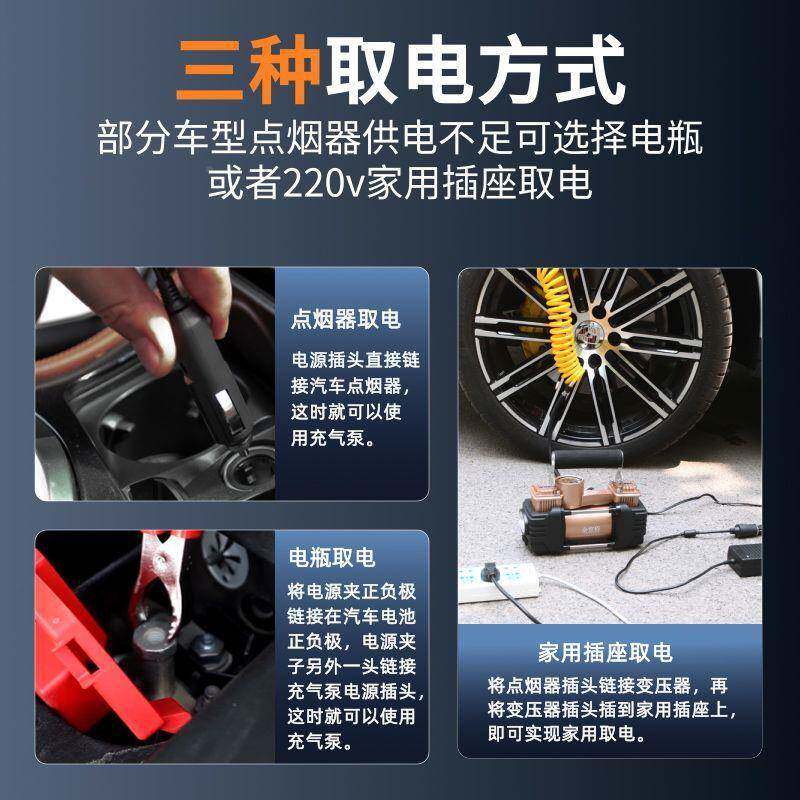 三种取电方式
部分车型点烟器供电不足可选择电瓶或者220v家用插座取电

点烟器取电
电源插头直接链接汽车点烟器，这时就可以使用充气泵。

电瓶取电
将电源夹正负极链接在汽车电池正负极，电源夹子另外一头链接充气泵电源插头，这时就可以使用充气泵。

家用插座取电
将点烟器插头链接变压器，再将变压器插头插到家用插座上，即可实现家用取电。