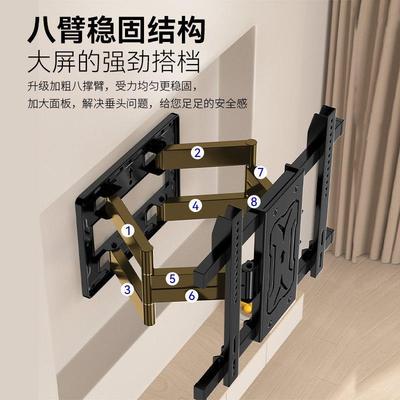 八臂稳固结构
大屏的强劲搭档

升级加粗八撑臂，受力均匀更稳固，
加大面板，解决垂头问题，给您足足的安全感

2
7
4
8
1
5
3
6