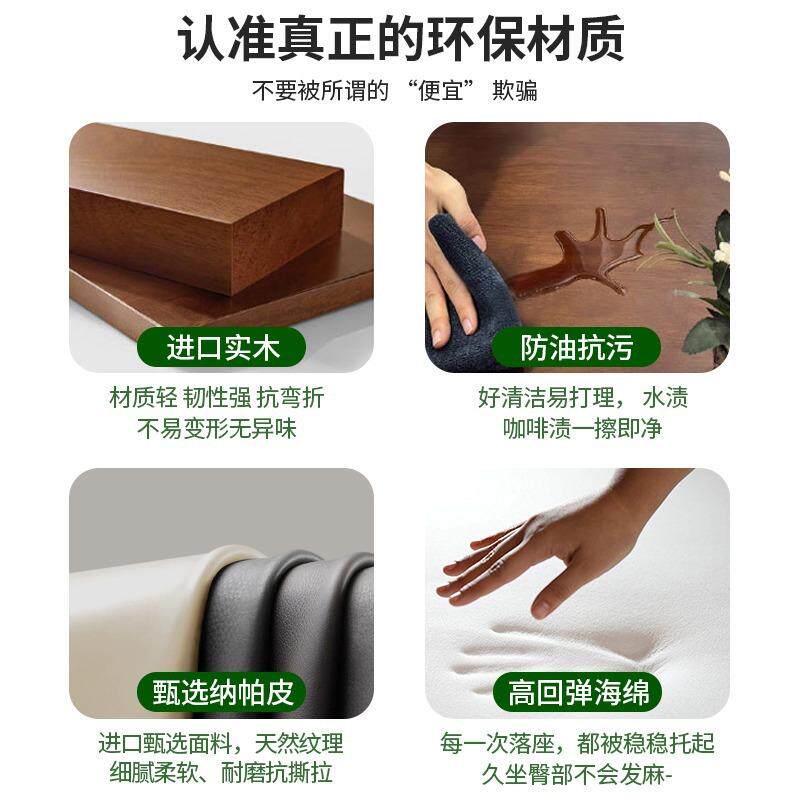 认准真正的环保材质

不要被所谓的 “便宜” 欺骗

进口实木

材质轻 韧性强 抗弯折
不易变形无异味

防油抗污

好清洁易打理， 水渍
咖啡渍一擦即净

甄选纳帕皮

进口甄选面料，天然纹理
细腻柔软、耐磨抗撕拉

高回弹海绵

每一次落座，都被稳稳托起
久坐臀部不会发麻-