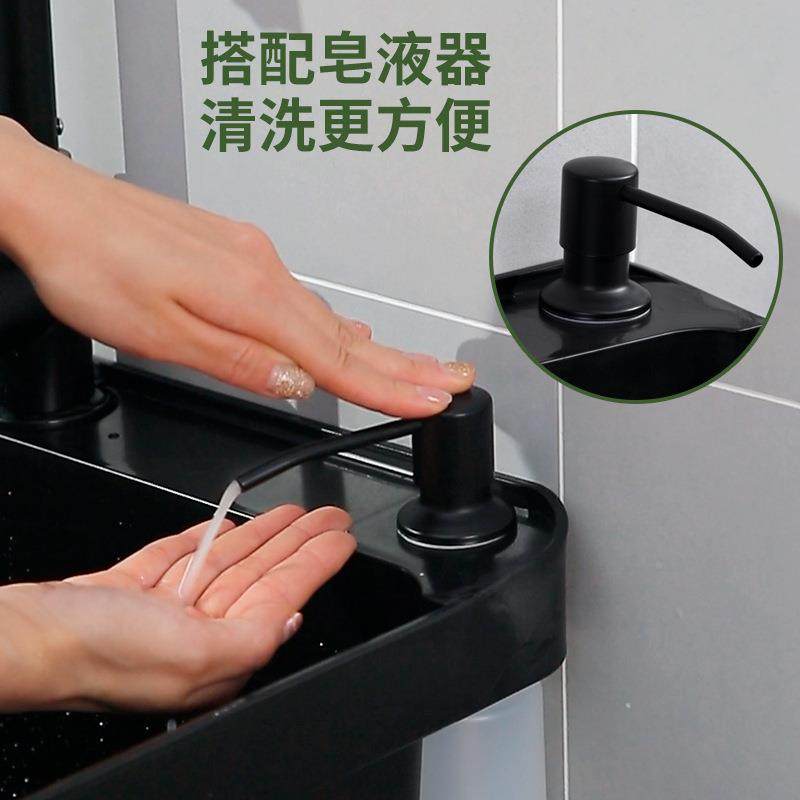 搭配皂液器
清洗更方便