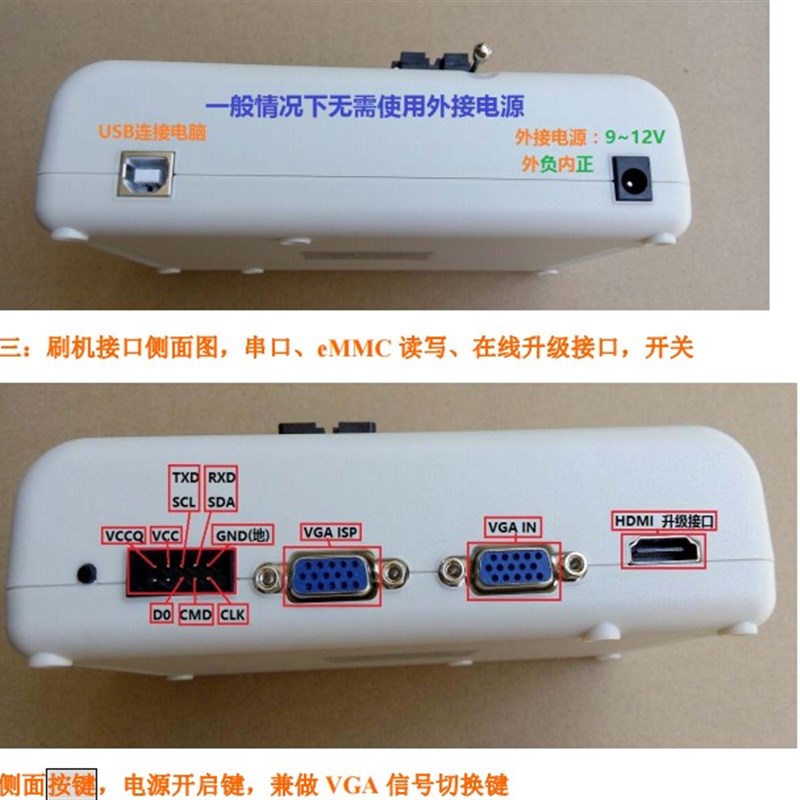 一般情况下无需使用外接电源

USB连接电脑

外接电源：9~12V

外负内正

三：刷机接口侧面图，串口、eMMC 读写、在线升级接口，开关

TXD RXD

SCL SDA

VCCQ VCC GND(地)

D0 CMD CLK

VGA ISP

VGA IN

HDMI 升级接口

侧面按键，电源开启键，兼做 VGA 信号切换键