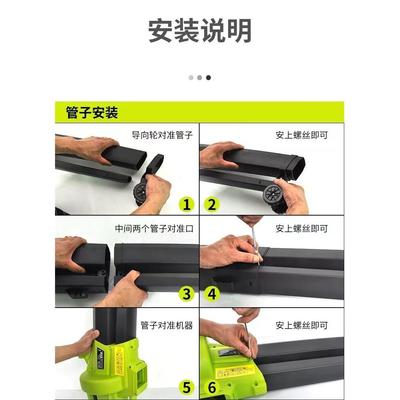 安装说明

管子安装

导向轮对准管子

1

安上螺丝即可

2

中间两个管子对准口

3

安上螺丝即可

4

管子对准机器

5

安上螺丝即可

6