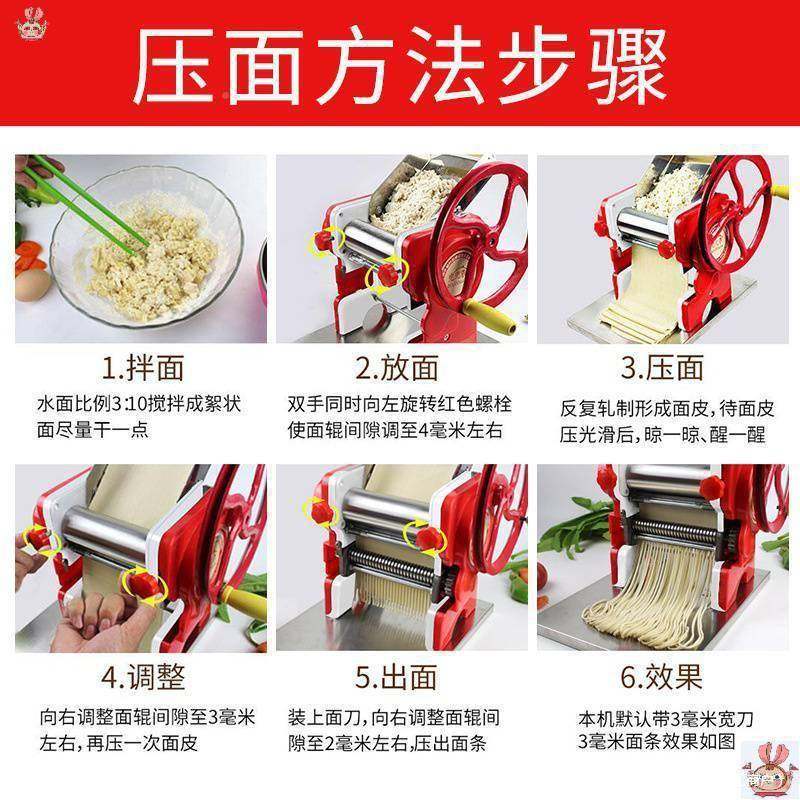 压面方法步骤

1.拌面
水面比例3:10搅拌成絮状面尽量干一点

2.放面
双手同时向左旋转红色螺栓使面辊间隙调至4毫米左右

3.压面
反复轧制形成面皮，待面皮压光滑后，晾一晾、醒一醒

4.调整
向右调整面辊间隙至3毫米左右，再压一次面皮

5.出面
装上面刀，向右调整面辊间隙至2毫米左右，压出面条

6.效果
本机默认带3毫米宽刀
3毫米面条效果如图