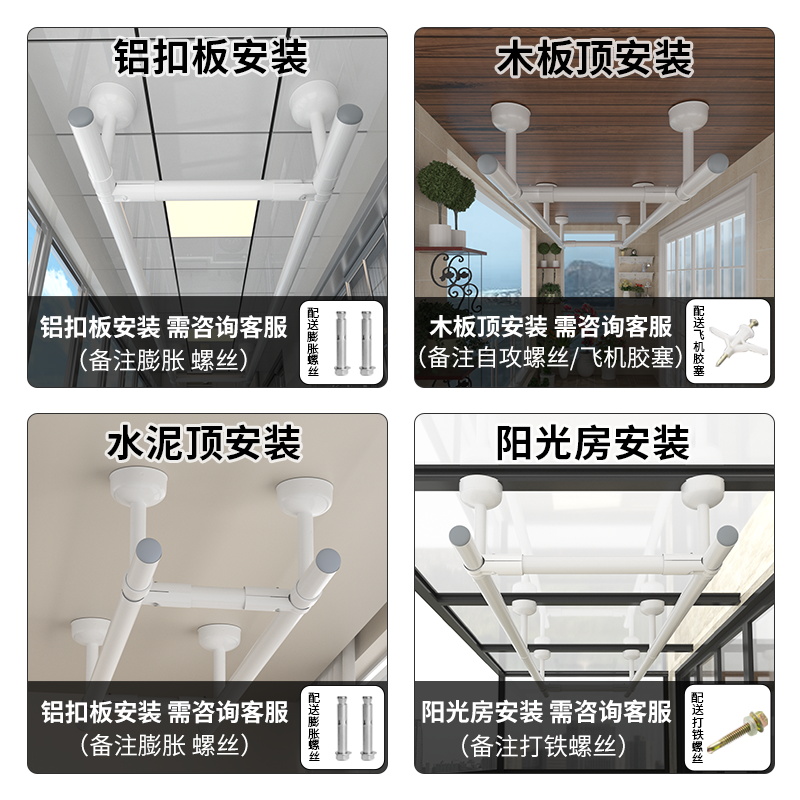 铝扣板安装

铝扣板安装 需咨询客服
(备注膨胀 螺丝)

配送膨胀螺丝

木板顶安装

木板顶安装 需咨询客服
(备注自攻螺丝/飞机胶塞)

配送飞机胶塞

水泥顶安装

铝扣板安装 需咨询客服
(备注膨胀 螺丝)

配送膨胀螺丝

阳光房安装

阳光房安装 需咨询客服
(备注打铁螺丝)

配送打铁螺丝