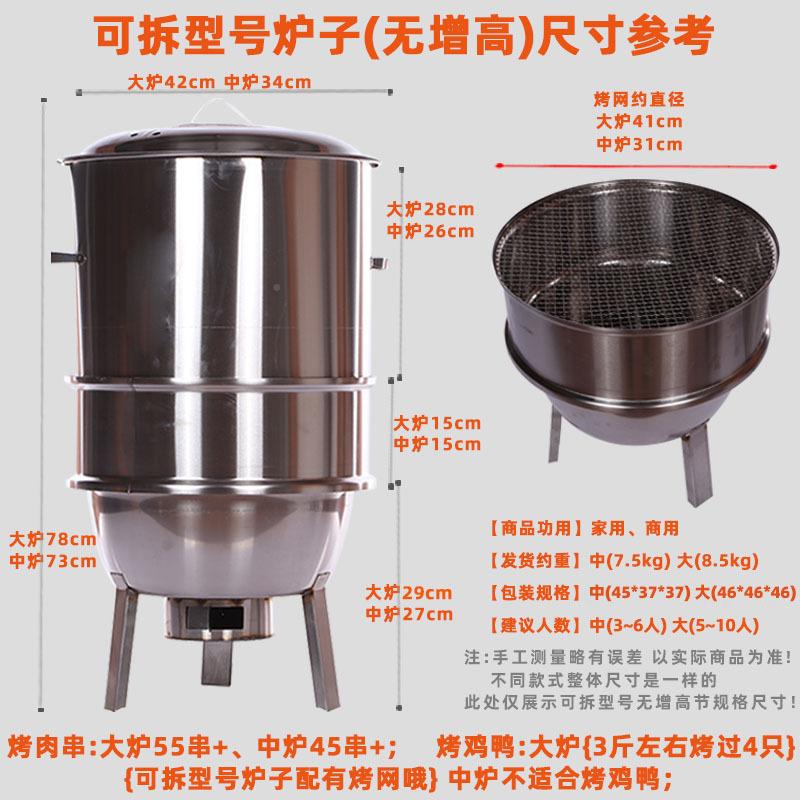 可拆型号炉子(无增高)尺寸参考

大炉42cm 中炉34cm

烤网约直径
大炉41cm
中炉31cm

大炉28cm
中炉26cm

大炉15cm
中炉15cm

大炉78cm
中炉73cm

大炉29cm
中炉27cm

【商品功用】家用、商用
【发货约重】中(7.5kg) 大(8.5kg)
【包装规格】中(45*37*37) 大(46*46*46)
【建议人数】中(3~6人) 大(5~10人)

注:手工测量略有误差 以实际商品为准!
不同款式整体尺寸是一样的
此处仅展示可拆型号无增高节规格尺寸!

烤肉串:大炉55串+、中炉45串+; 烤鸡鸭:大炉{3斤左右烤过4只}
{可拆型号炉子配有烤网哦} 中炉不适合烤鸡鸭;