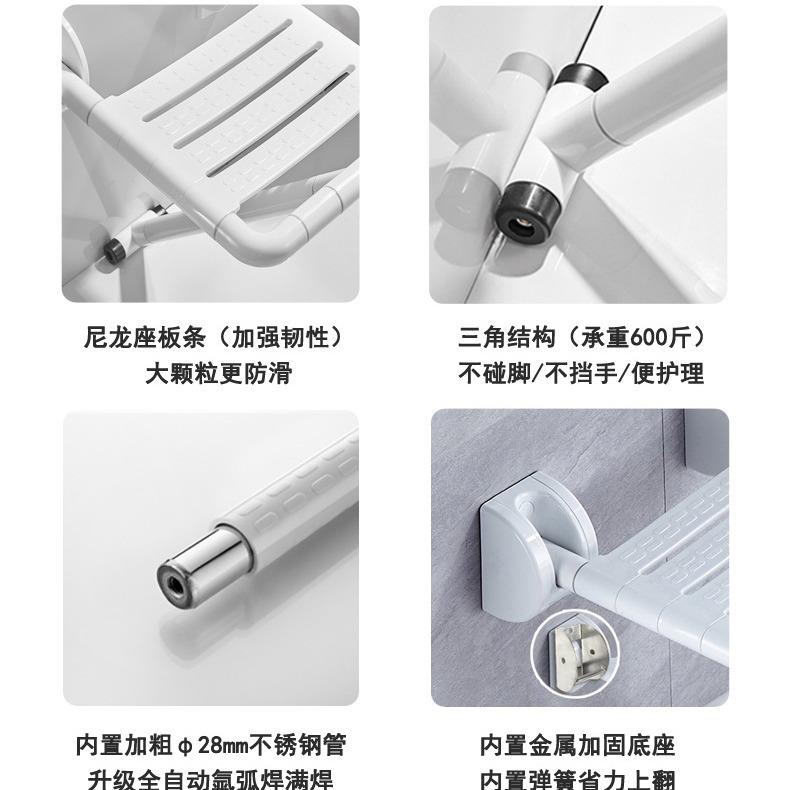 尼龙座板条（加强韧性）
大颗粒更防滑

三角结构（承重600斤）
不碰脚/不挡手/便护理

内置加粗φ28mm不锈钢管
升级全自动氩弧焊满焊

内置金属加固底座
内置弹簧省力上翻