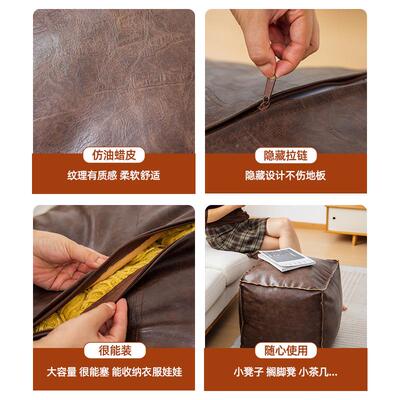 仿油蜡皮

纹理有质感 柔软舒适

隐藏拉链

隐藏设计不伤地板

很能装

大容量 很能塞 能收纳衣服娃娃

随心使用

小凳子 搁脚凳 小茶几...