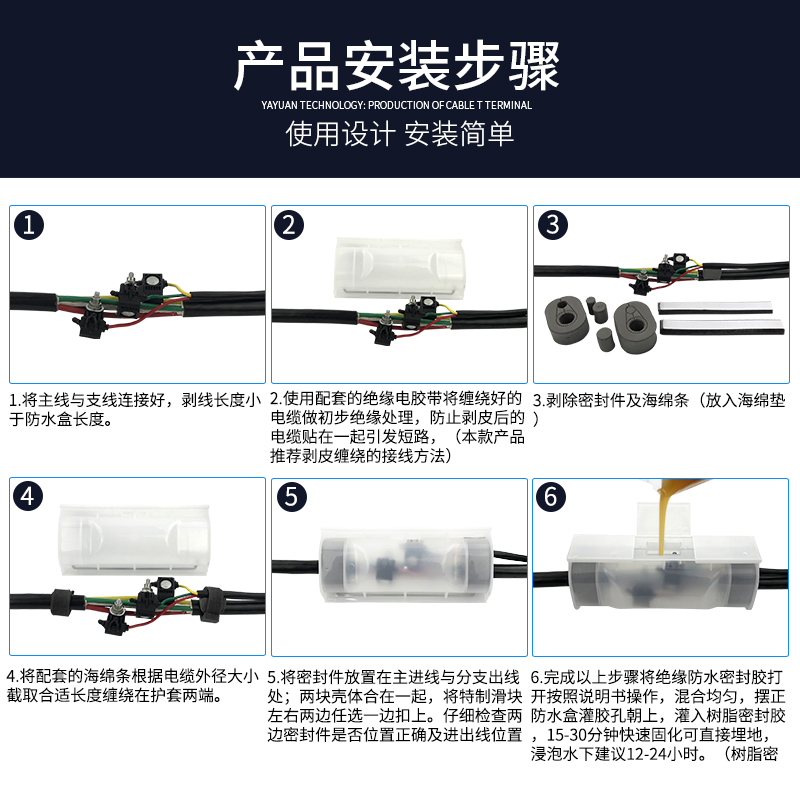 产品安装步骤

YAYUAN TECHNOLOGY: PRODUCTION OF CABLE T TERMINAL

使用设计 安装简单

1

1.将主线与支线连接好，剥线长度小于防水盒长度。

2

2.使用配套的绝缘电胶带将缠绕好的电缆做初步绝缘处理，防止剥皮后的电缆贴在一起引发短路，（本款产品推荐剥皮缠绕的接线方法）

3

3.剥除密封件及海绵条（放入海绵垫）

4

4.将配套的海绵条根据电缆外径大小截取合适长度缠绕在护套两端。

5

5.将密封件放置在主进线与分支出线处；两块壳体合在一起，将特制滑块左右两边任选一边扣上。仔细检查两边密封件是否位置正确及进出线位置

6

6.完成以上步骤将绝缘防水密封胶打开按照说明书操作，混合均匀，摆正防水盒灌胶孔朝上，灌入树脂密封胶，15-30分钟快速固化可直接埋地，浸泡水下建议12-24小时。（树脂密