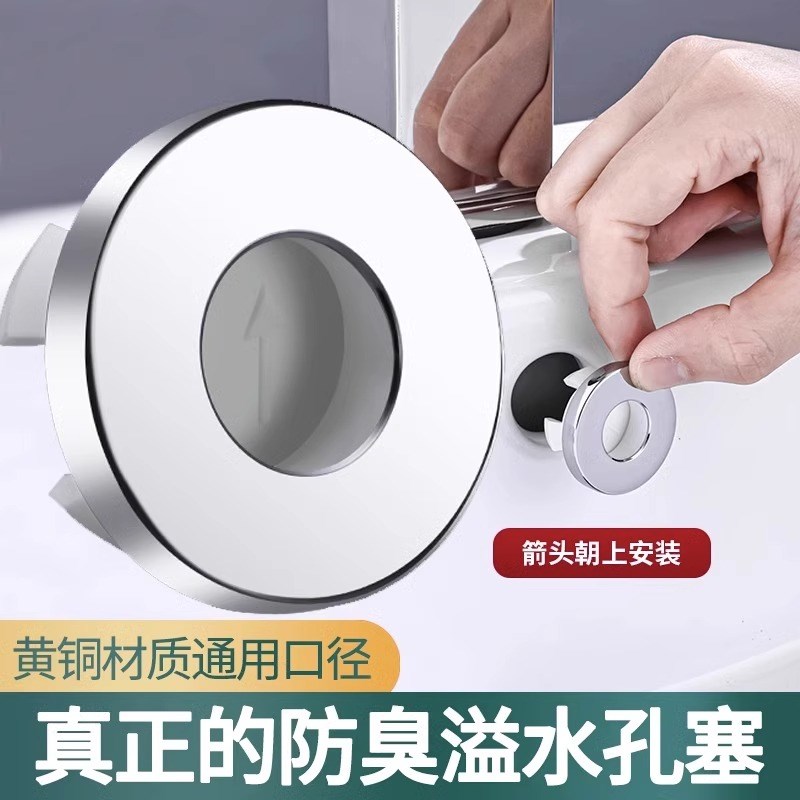 箭头朝上安装

黄铜材质通用口径

真正的防臭溢水孔塞