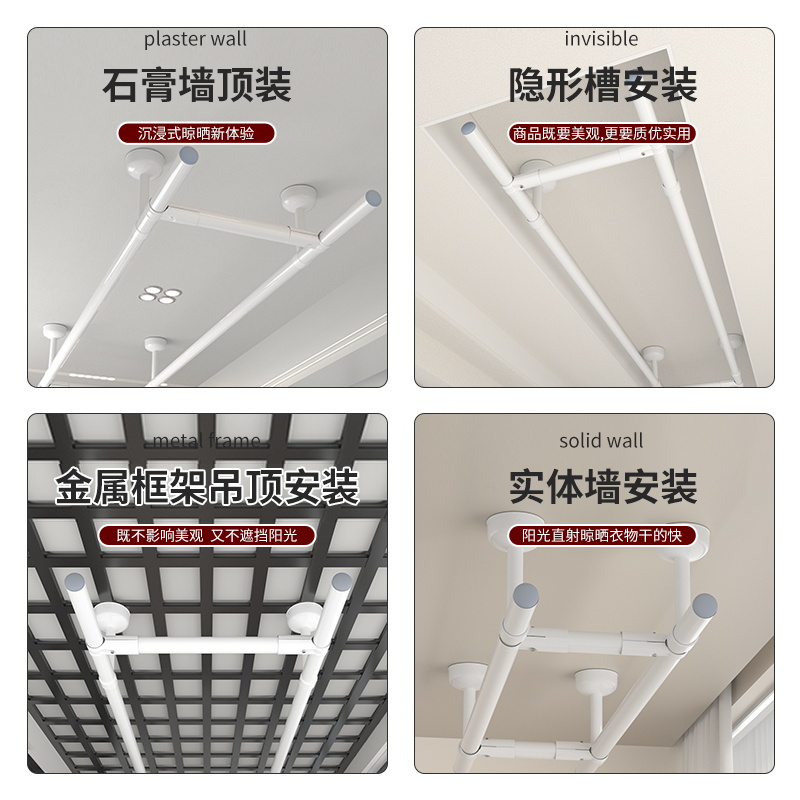 plaster wall
石膏墙顶装
沉浸式晾晒新体验

invisible
隐形槽安装
商品既要美观,更要质优实用

metal frame
金属框架吊顶安装
既不影响美观 又不遮挡阳光

solid wall
实体墙安装
阳光直射晾晒衣物干的快