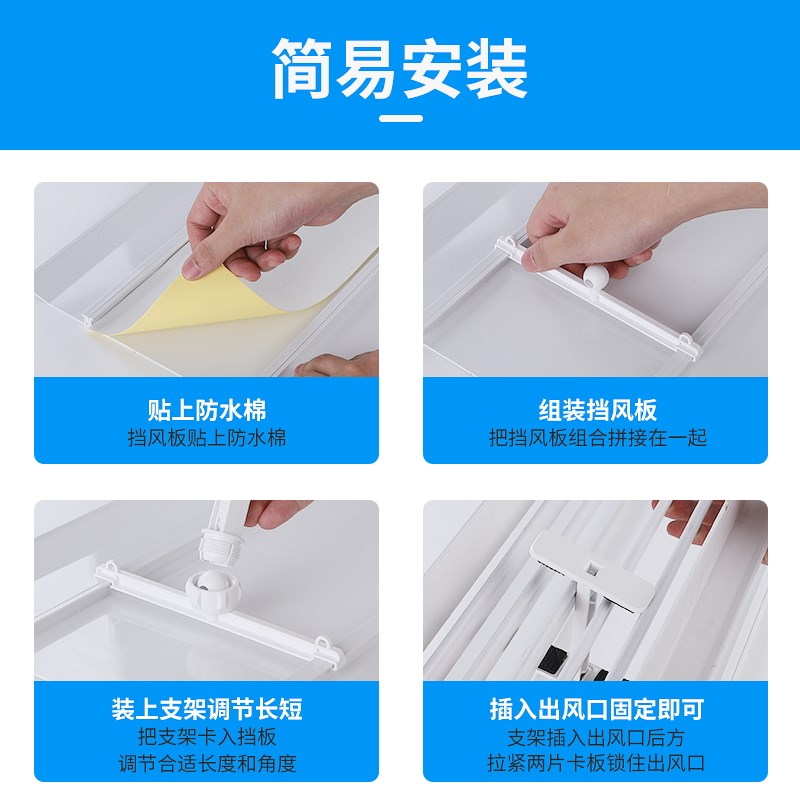 简易安装

贴上防水棉
挡风板贴上防水棉

组装挡风板
把挡风板组合拼接在一起

装上支架调节长短
把支架卡入挡板
调节合适长度和角度

插入出风口固定即可
支架插入出风口后方
拉紧两片卡板锁住出风口