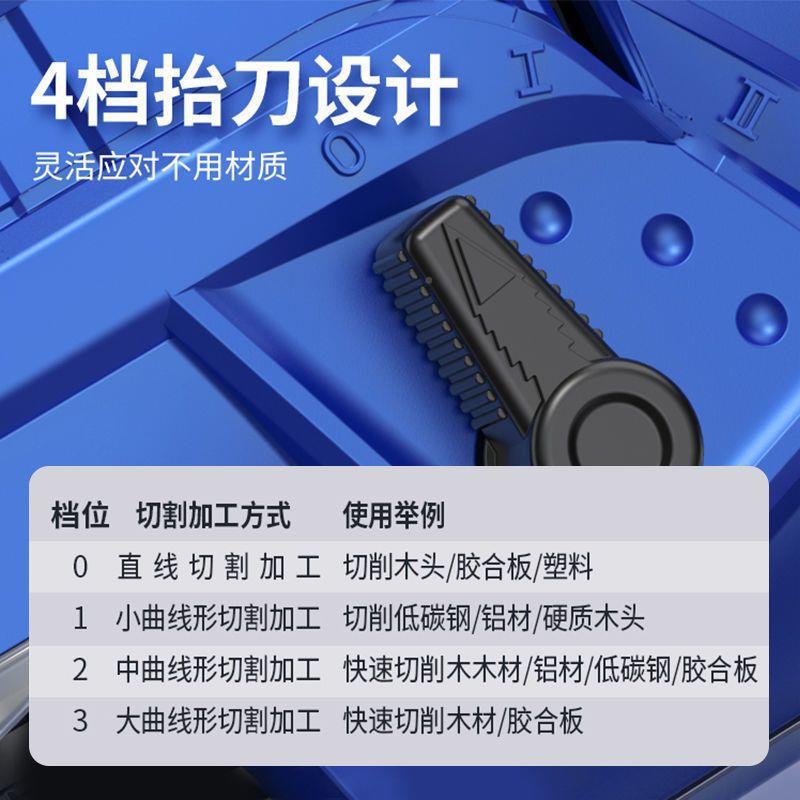 4档抬刀设计
灵活应对不用材质

I
II
0

| 档位 | 切割加工方式 | 使用举例 |
|---|---|---|
| 0 | 直线切割加工 | 切削木头/胶合板/塑料 |
| 1 | 小曲线形切割加工 | 切削低碳钢/铝材/硬质木头 |
| 2 | 中曲线形切割加工 | 快速切削木木材/铝材/低碳钢/胶合板 |
| 3 | 大曲线形切割加工 | 快速切削木材/胶合板 |