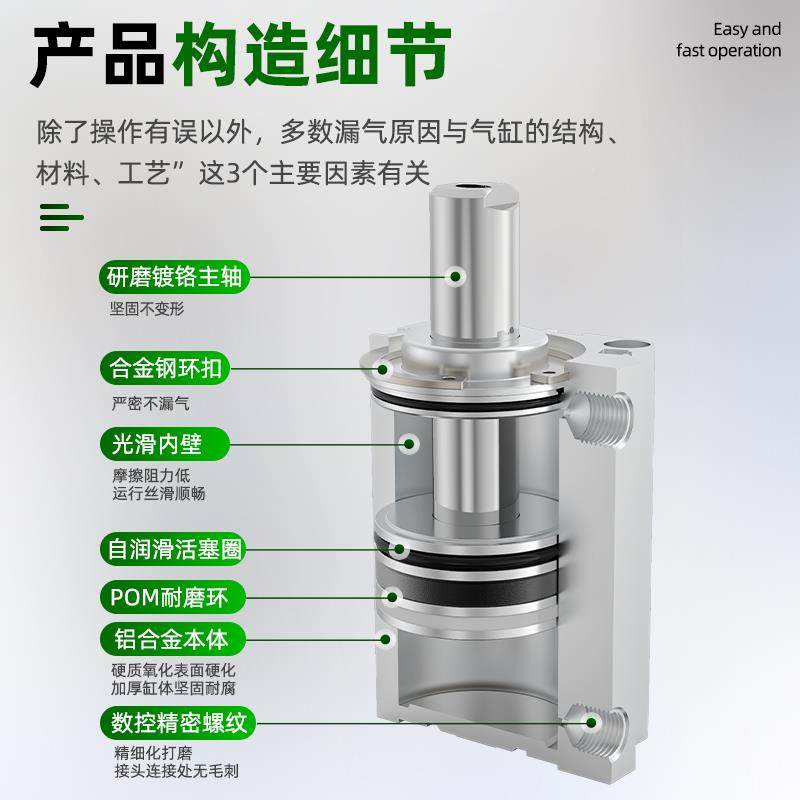 产品构造细节

Easy and fast operation

除了操作有误以外，多数漏气原因与气缸的结构、材料、工艺”这3个主要因素有关

研磨镀铬主轴
坚固不变形

合金钢环扣
严密不漏气

光滑内壁
摩擦阻力低
运行丝滑顺畅

自润滑活塞圈

POM耐磨环

铝合金本体
硬质氧化表面硬化
加厚缸体坚固耐腐

数控精密螺纹
精细化打磨
接头连接处无毛刺