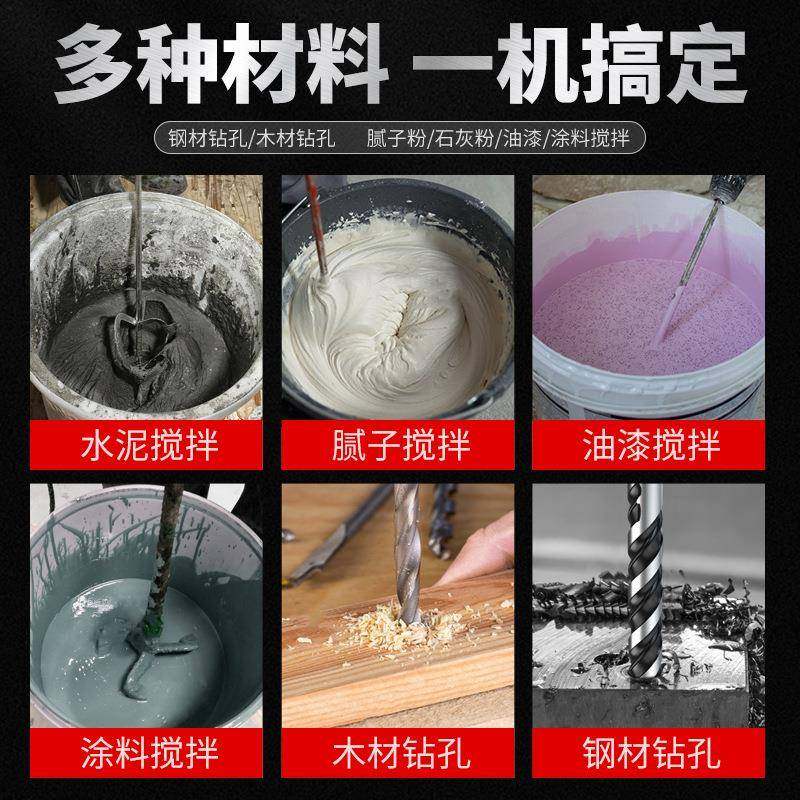 多种材料 一机搞定

钢材钻孔/木材钻孔 腻子粉/石灰粉/油漆/涂料搅拌

水泥搅拌

腻子搅拌

油漆搅拌

涂料搅拌

木材钻孔

钢材钻孔