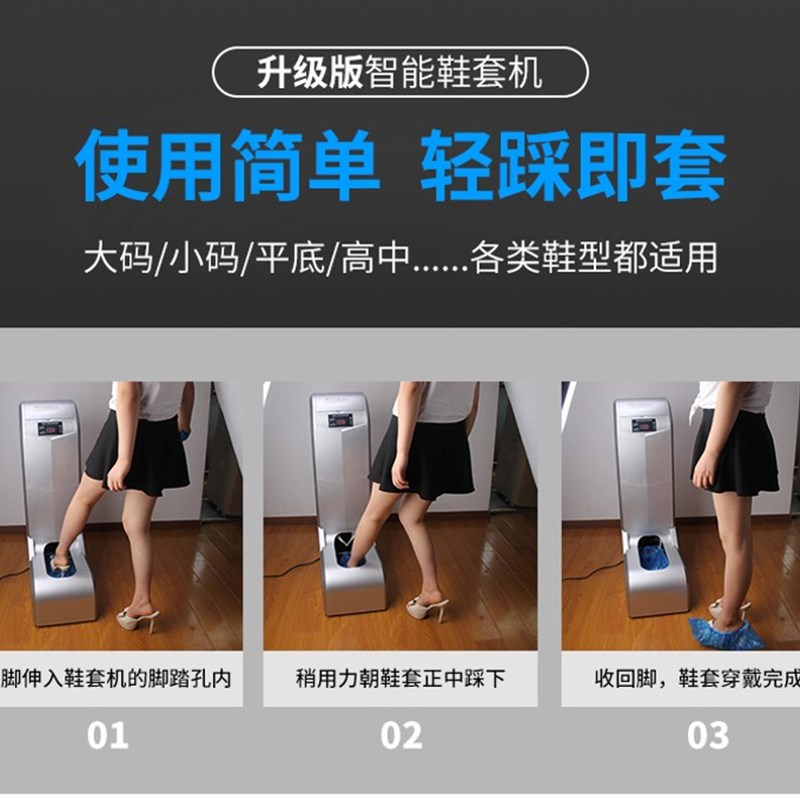 升级版智能鞋套机

使用简单 轻踩即套

大码/小码/平底/高中......各类鞋型都适用

脚伸入鞋套机的脚踏孔内

01

稍用力朝鞋套正中踩下

02

收回脚，鞋套穿戴完成

03