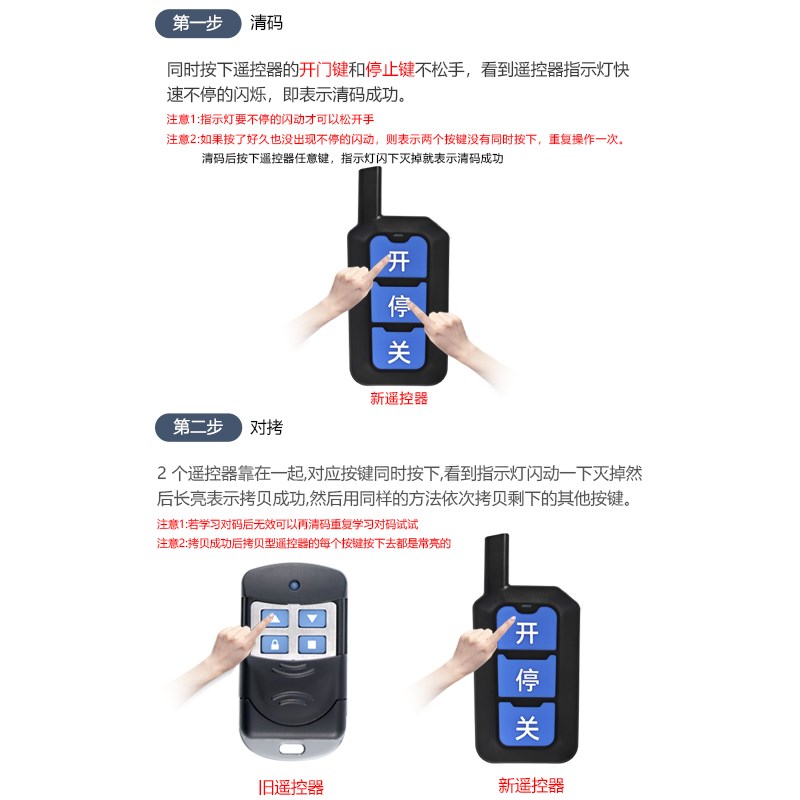 第一步 清码

同时按下遥控器的开门键和停止键不松手，看到遥控器指示灯快速不停的闪烁，即表示清码成功。

注意1:指示灯要不停的闪动才可以松开手

注意2:如果按了好久也没出现不停的闪动，则表示两个按键没有同时按下，重复操作一次。

清码后按下遥控器任意键，指示灯闪下灭掉就表示清码成功

开

停

关

新遥控器

第二步 对拷

2 个遥控器靠在一起,对应按键同时按下,看到指示灯闪动一下灭掉然后长亮表示拷贝成功,然后用同样的方法依次拷贝剩下的其他按键。

注意1:若学习对码后无效可以再清码重复学习对码试试

注意2:拷贝成功后拷贝型遥控器的每个按键按下去都是常亮的

旧遥控器

开

停

关

新遥控器