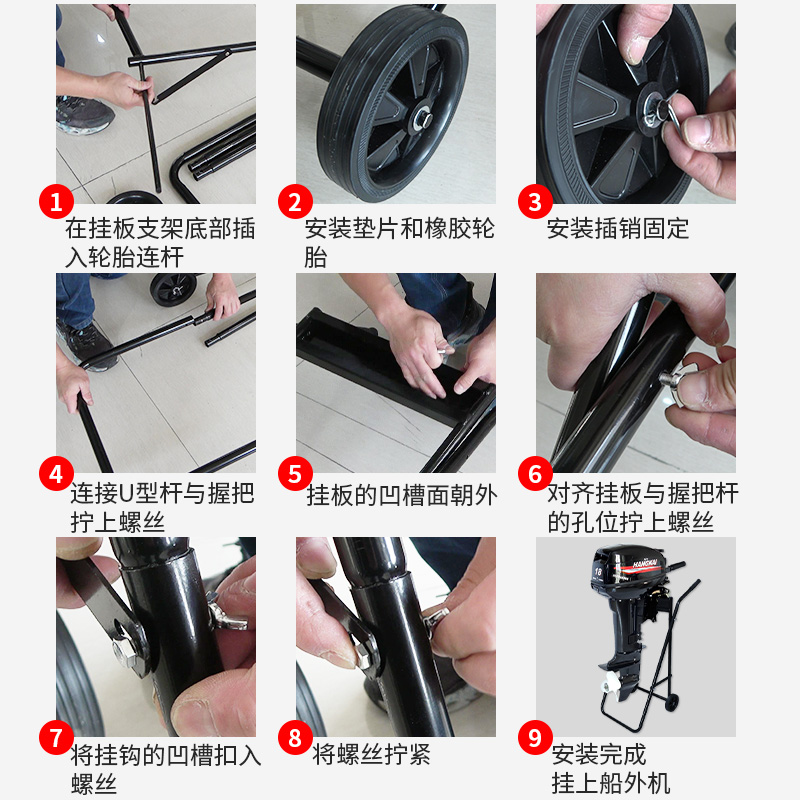 1
在挂板支架底部插入轮胎连杆

2
安装垫片和橡胶轮胎

3
安装插销固定

4
连接U型杆与握把拧上螺丝

5
挂板的凹槽面朝外

6
对齐挂板与握把杆的孔位拧上螺丝

7
将挂钩的凹槽扣入螺丝

8
将螺丝拧紧

18
HANGKAI

9
安装完成
挂上船外机