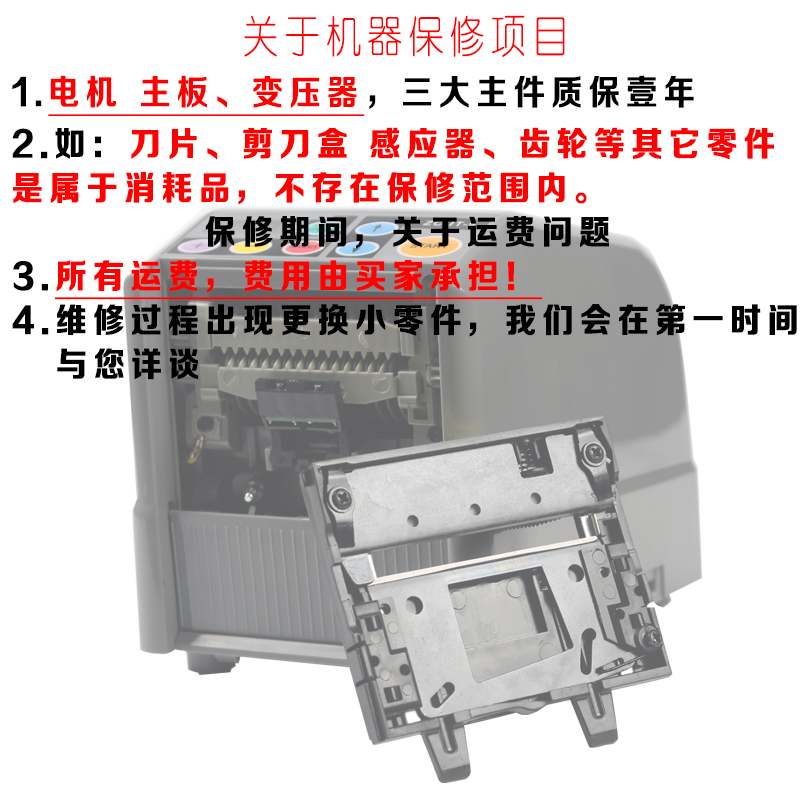 关于机器保修项目

1.电机 主板、变压器，三大主件质保壹年

2.如：刀片、剪刀盒 感应器、齿轮等其它零件是属于消耗品，不存在保修范围内。

保修期间，关于运费问题

3.所有运费，费用由买家承担！

4.维修过程出现更换小零件，我们会在第一时间与您详谈