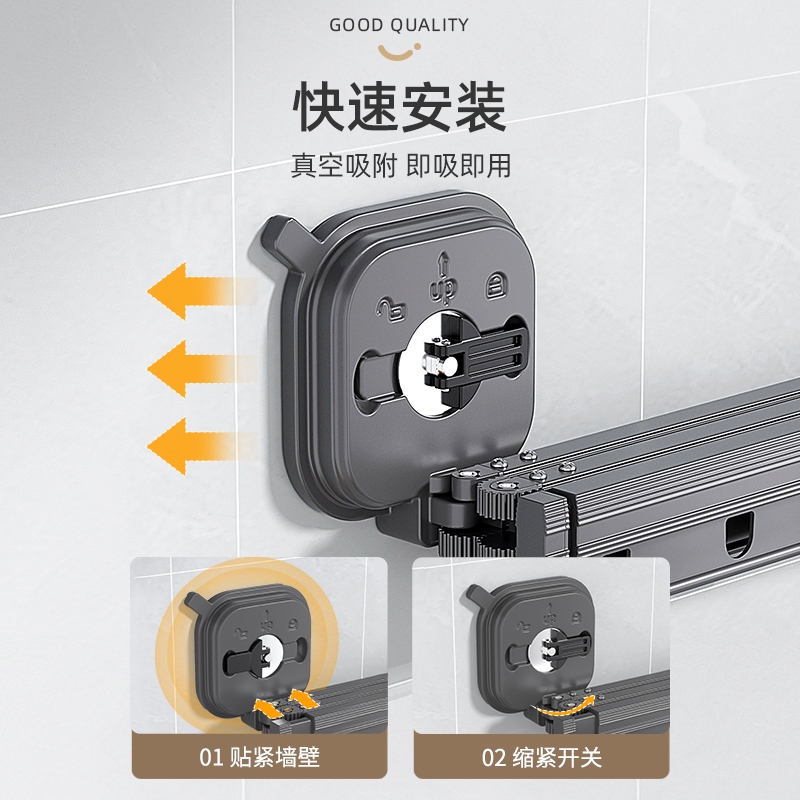 GOOD QUALITY

快速安装

真空吸附 即吸即用

up

01 贴紧墙壁

02 缩紧开关