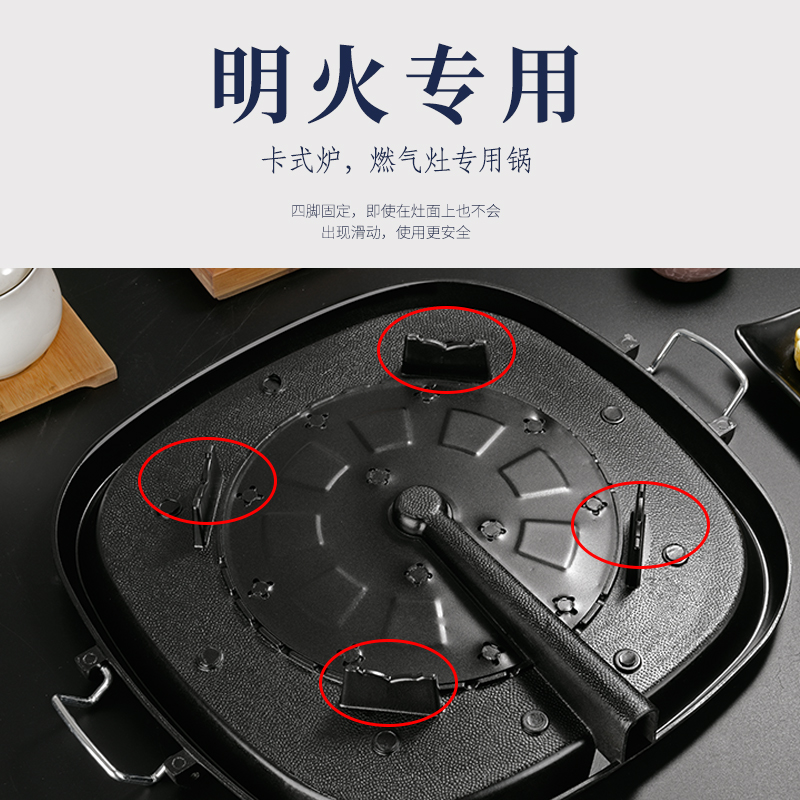 明火专用

卡式炉，燃气灶专用锅

四脚固定，即使在灶面上也不会出现滑动，使用更安全