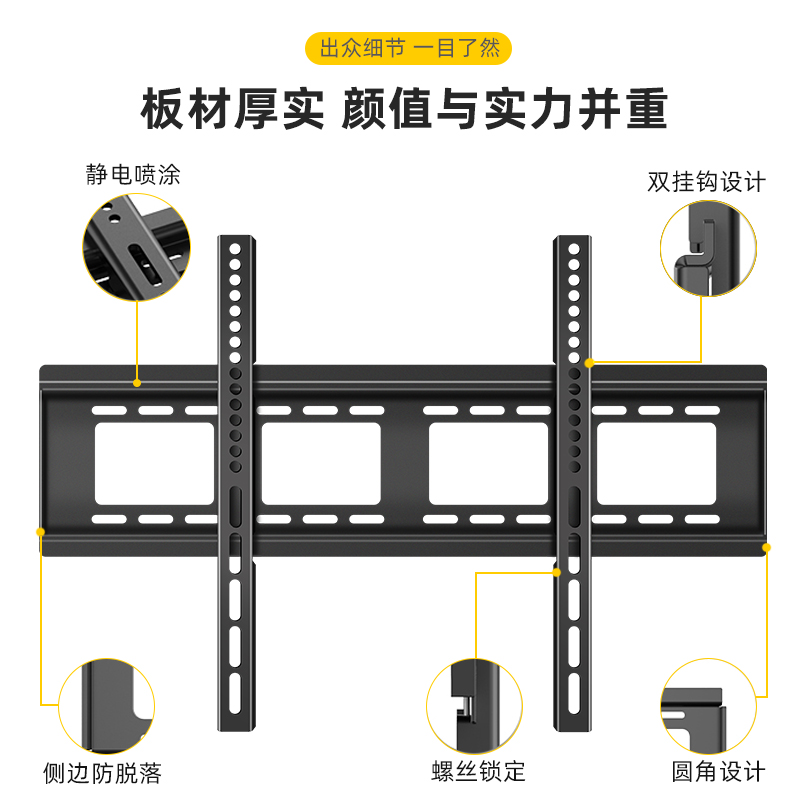 出众细节 一目了然

板材厚实 颜值与实力并重

静电喷涂

双挂钩设计

侧边防脱落

螺丝锁定

圆角设计