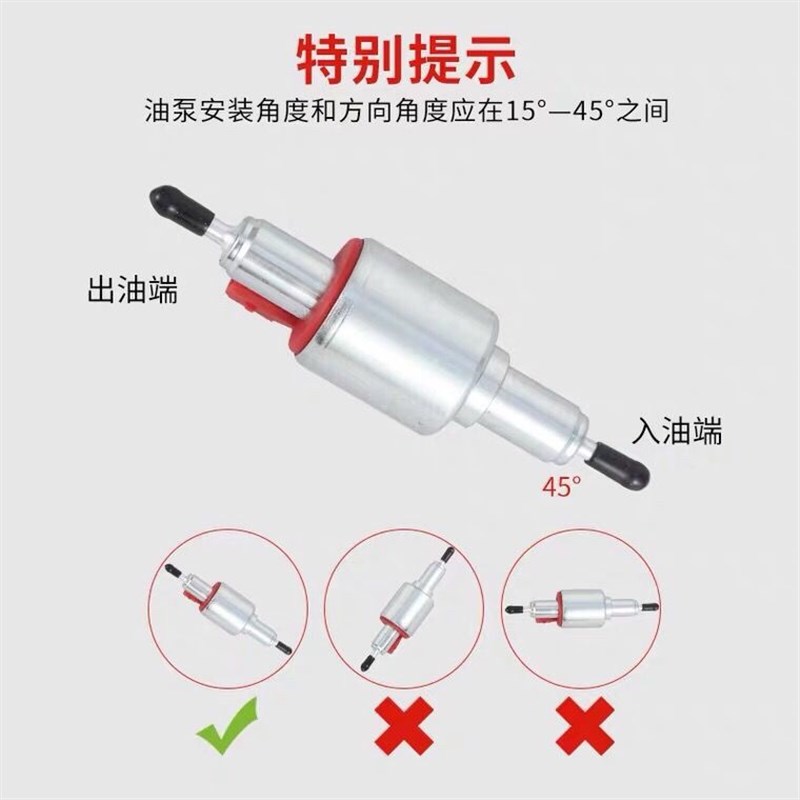 特别提示

油泵安装角度和方向角度应在15°—45°之间

出油端

入油端

45°