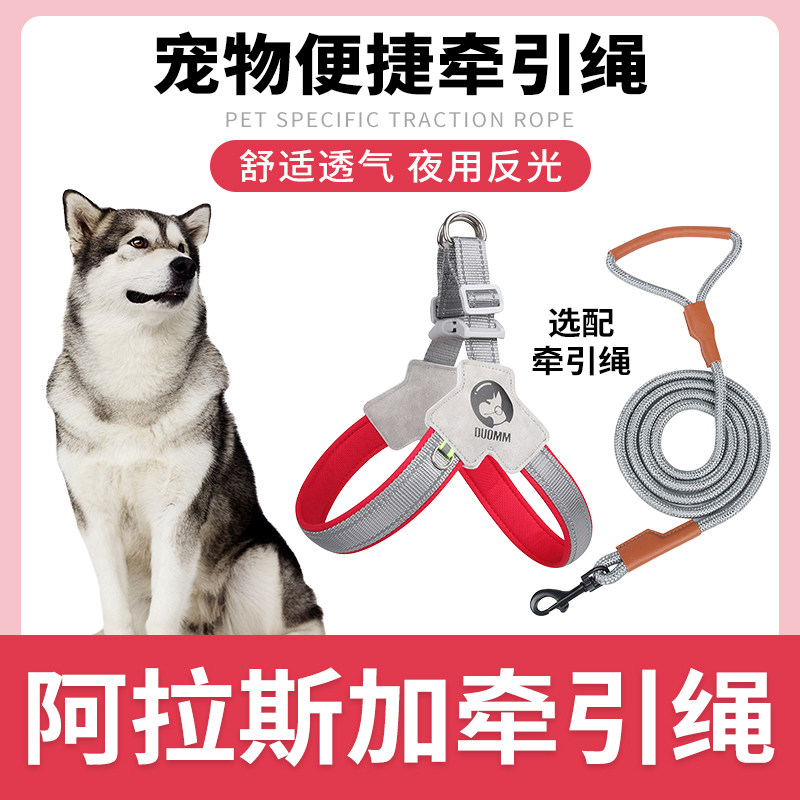 宠物便捷牵引绳

PET SPECIFIC TRACTION ROPE

舒适透气 夜用反光

选配
牵引绳

DUOMM

阿拉斯加牵引绳