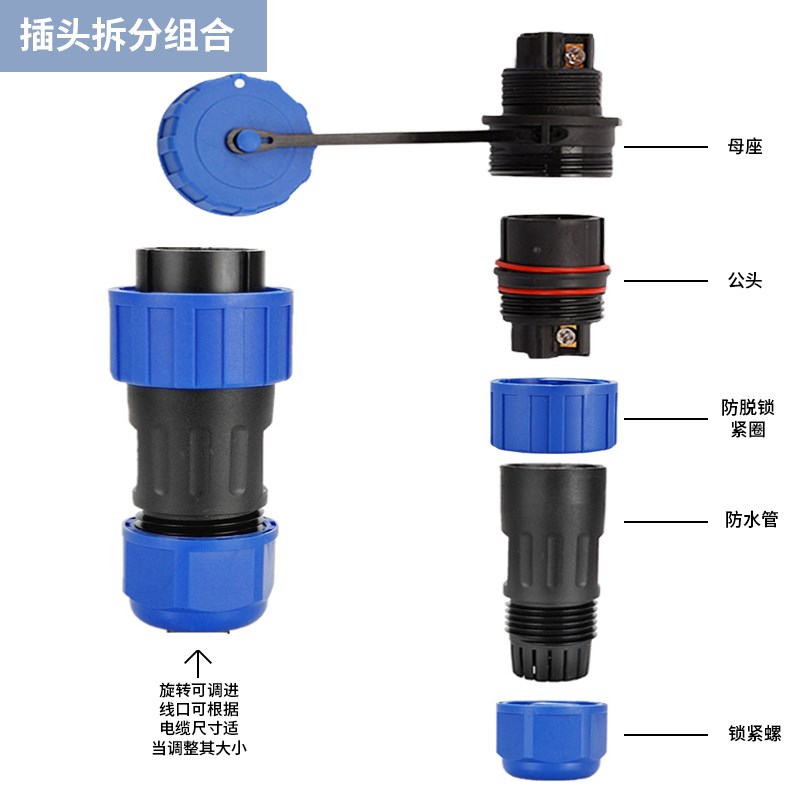 插头拆分组合

母座

公头

防脱锁紧圈

防水管

锁紧螺

旋转可调进线口可根据电缆尺寸适当调整其大小