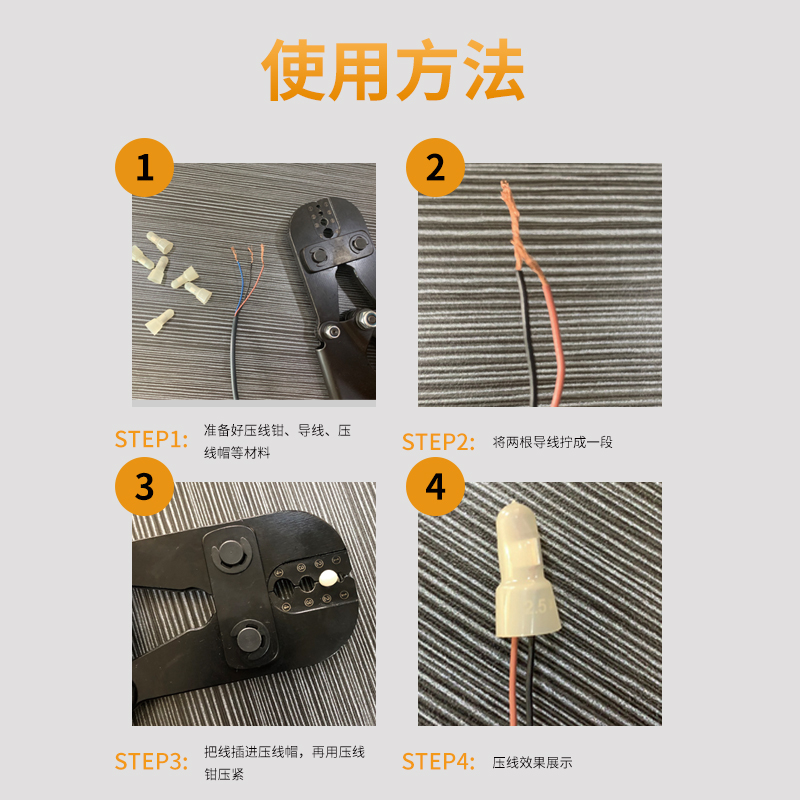 使用方法

1

STEP1: 准备好压线钳、导线、压线帽等材料

2

STEP2: 将两根导线拧成一段

3

STEP3: 把线插进压线帽，再用压线钳压紧

4

2.5

STEP4: 压线效果展示