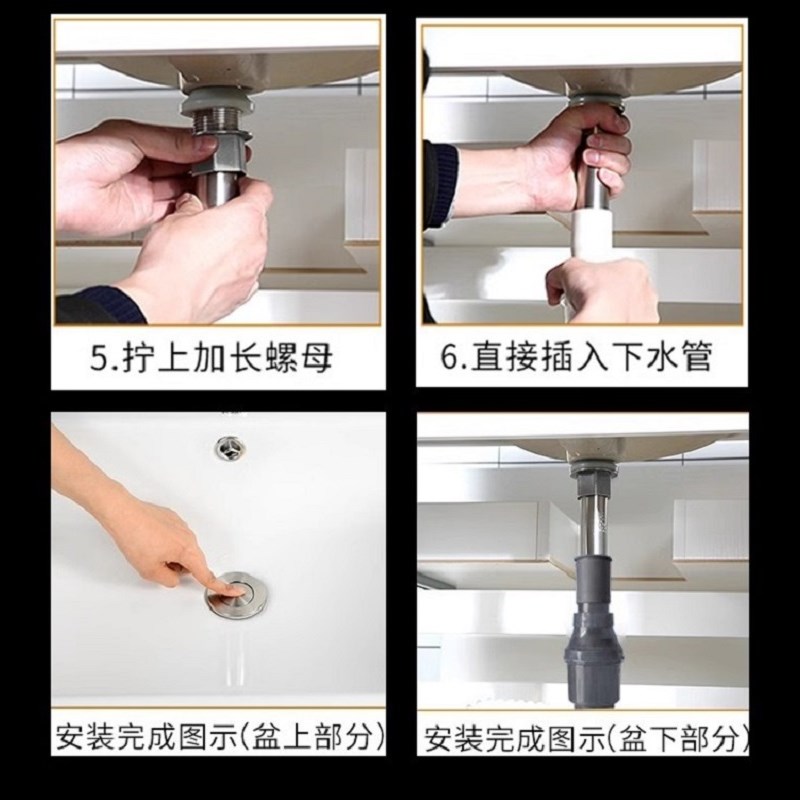 5.拧上加长螺母

6.直接插入下水管

安装完成图示(盆上部分)

安装完成图示(盆下部分)