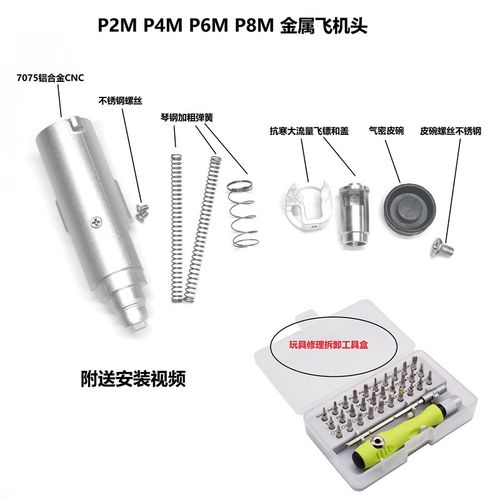 P2M P4M P6M P8M 金属飞机头

7075铝合金CNC

不锈钢螺丝

琴钢加粗弹簧

抗寒大流量飞镖和盖

气密皮碗

皮碗螺丝不锈钢

玩具修理拆卸工具盒

附送安装视频