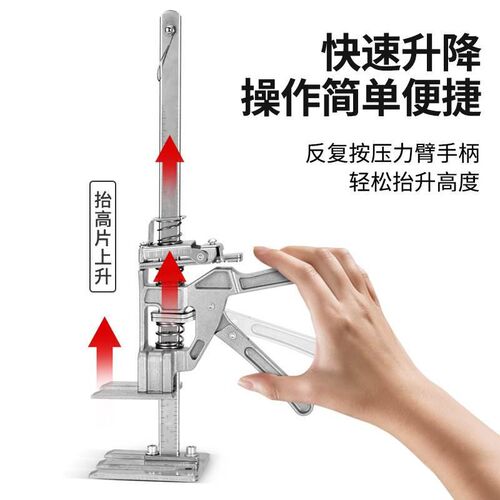 快速升降
操作简单便捷

反复按压力臂手柄
轻松抬升高度

抬高片上升