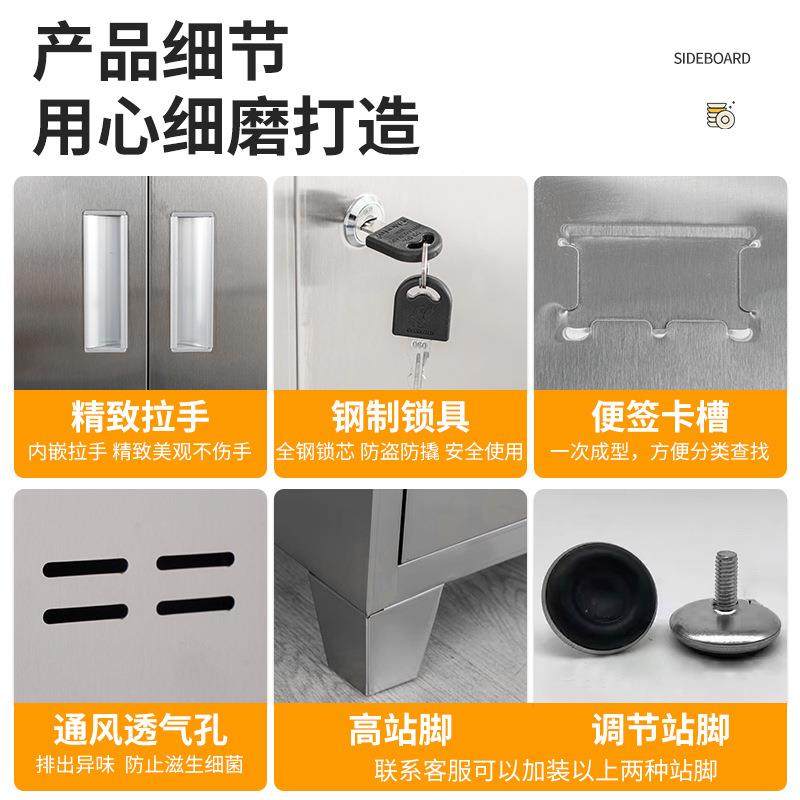 产品细节
用心细磨打造

SIDEBOARD

精致拉手
内嵌拉手 精致美观不伤手

钢制锁具
全钢锁芯 防盗防撬 安全使用

便签卡槽
一次成型，方便分类查找

通风透气孔
排出异味 防止滋生细菌

高站脚

调节站脚

联系客服可以加装以上两种站脚