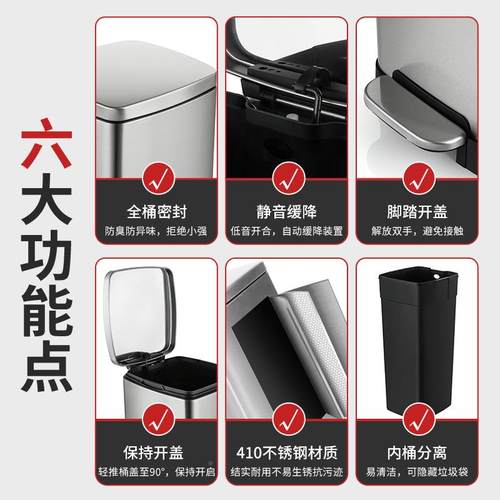 六大功能点

全桶密封
防臭防异味，拒绝小强

静音缓降
低音开合，自动缓降装置

脚踏开盖
解放双手，避免接触

保持开盖
轻推桶盖至90°，保持开启

410不锈钢材质
结实耐用不易生锈抗污迹

内桶分离
易清洁，可隐藏垃圾袋