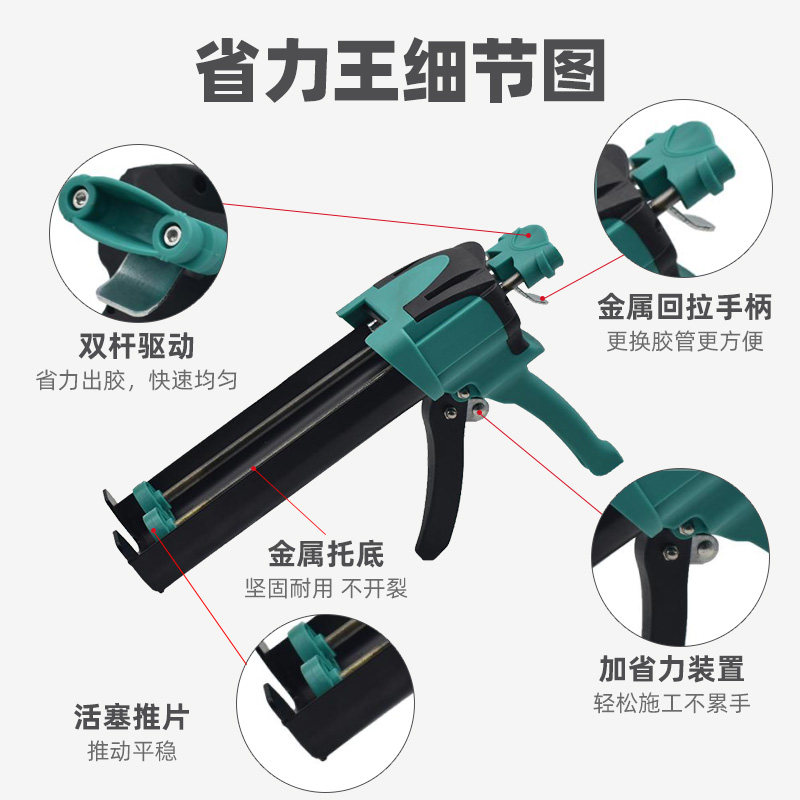 省力王细节图

双杆驱动
省力出胶，快速均匀

金属回拉手柄
更换胶管更方便

金属托底
坚固耐用 不开裂

加省力装置
轻松施工不累手

活塞推片
推动平稳