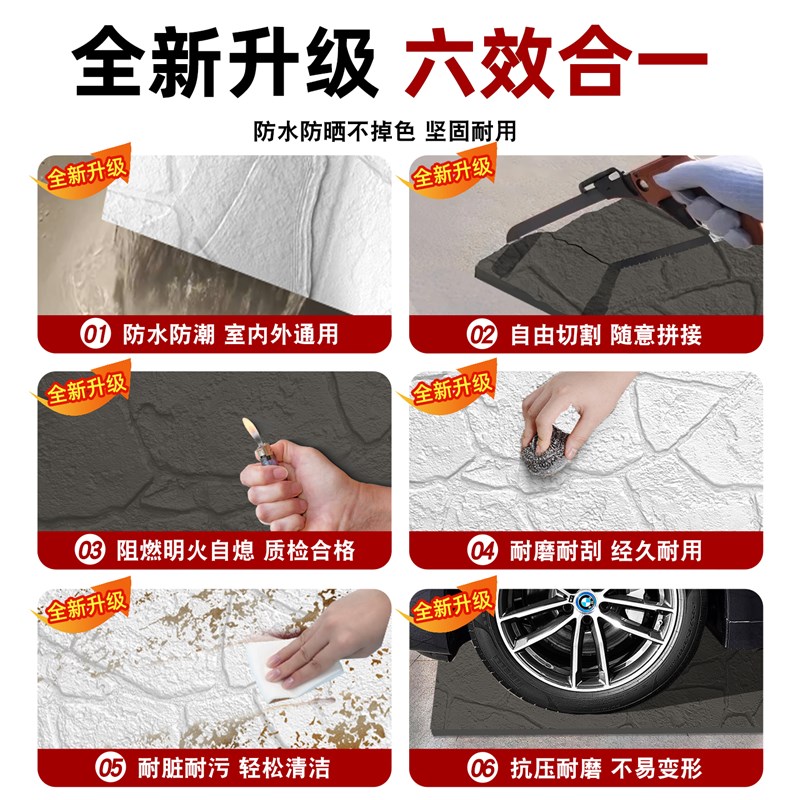 全新升级 六效合一

防水防晒不掉色 坚固耐用

全新升级

01 防水防潮 室内外通用

全新升级

02 自由切割 随意拼接

全新升级

03 阻燃明火自熄 质检合格

全新升级

04 耐磨耐刮 经久耐用

全新升级

05 耐脏耐污 轻松清洁

全新升级

06 抗压耐磨 不易变形