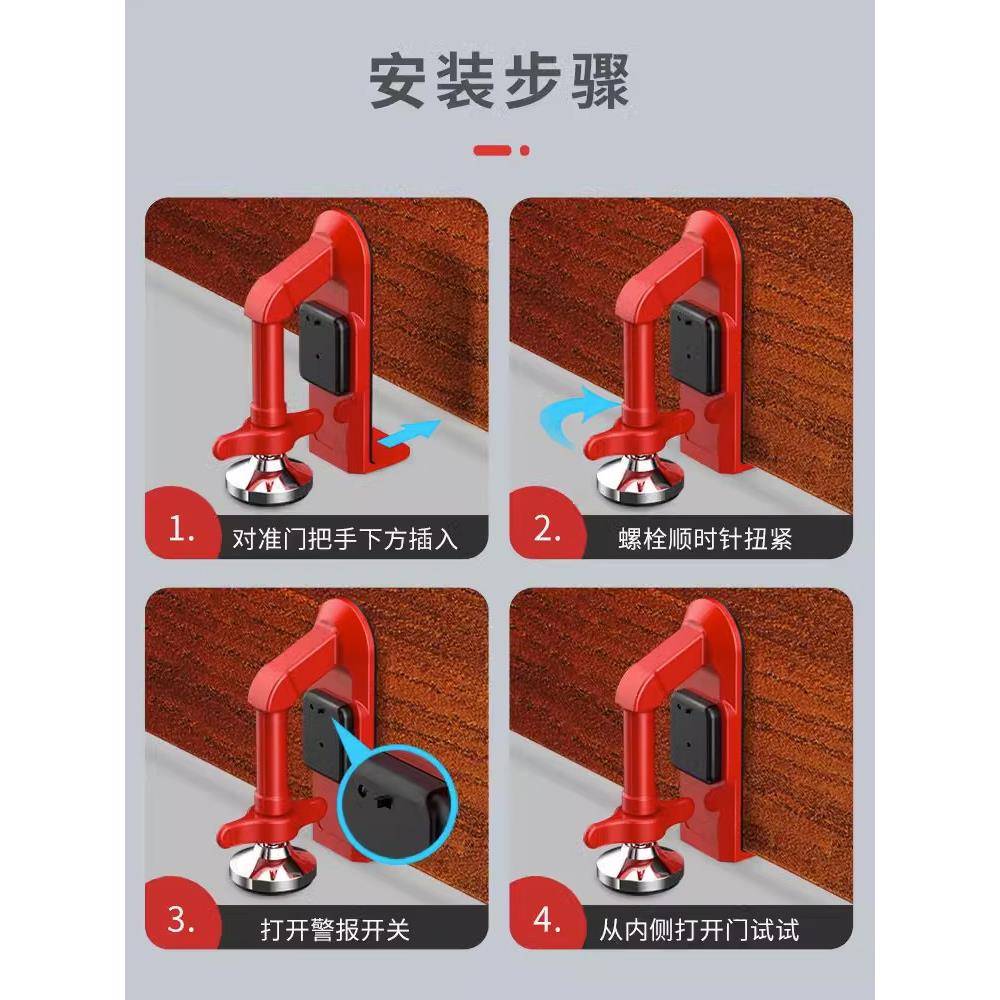 安装步骤

1. 对准门把手下方插入

2. 螺栓顺时针扭紧

3. 打开警报开关

4. 从内侧打开门试试