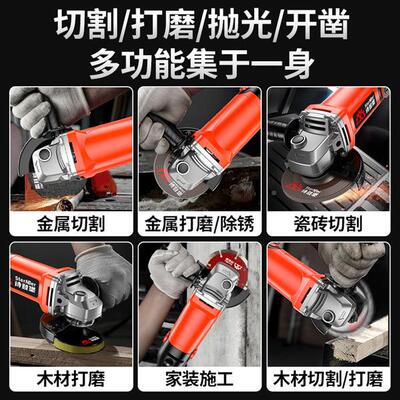 切割/打磨/抛光/开凿
多功能集于一身

金属切割

金属打磨/除锈

瓷砖切割

木材打磨

家装施工

木材切割/打磨