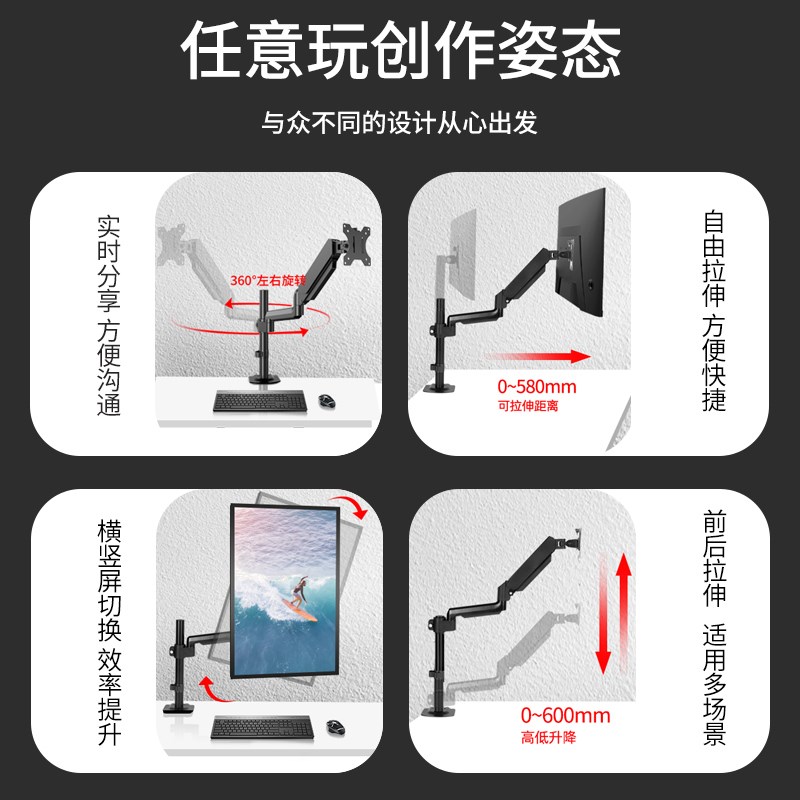 任意玩创作姿态

与众不同的设计从心出发

实时分享 方便沟通

360°左右旋转

0~580mm
可拉伸距离

自由拉伸 方便快捷

横竖屏切换 效率提升

0~600mm
高低升降

前后拉伸 适用多场景