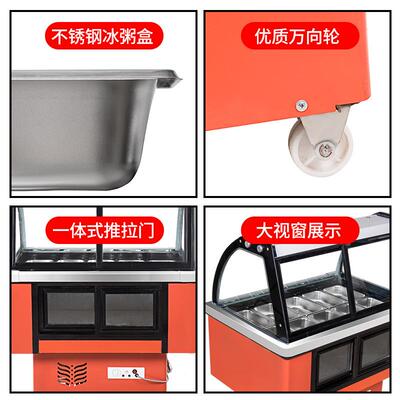 不锈钢冰粥盒

优质万向轮

一体式推拉门

大视窗展示